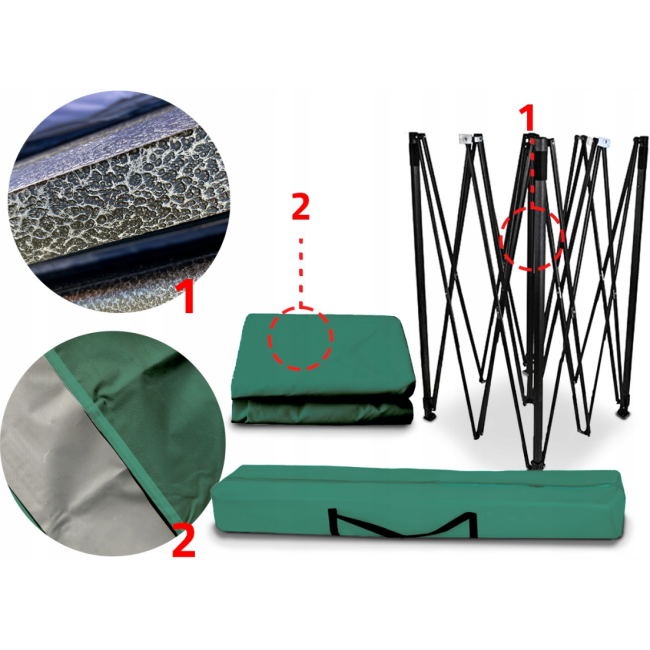 1

2

1

2