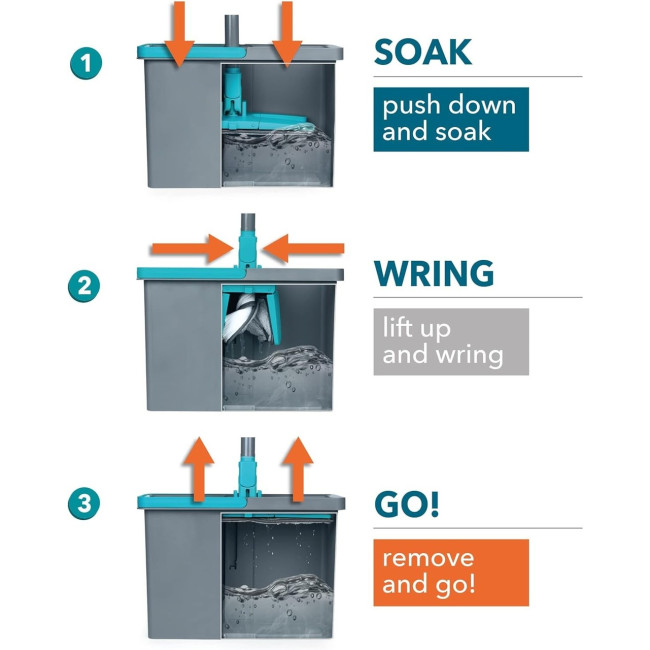 1

SOAK

push down and soak

2

WRING

lift up and wring

3

GO!

remove and go!